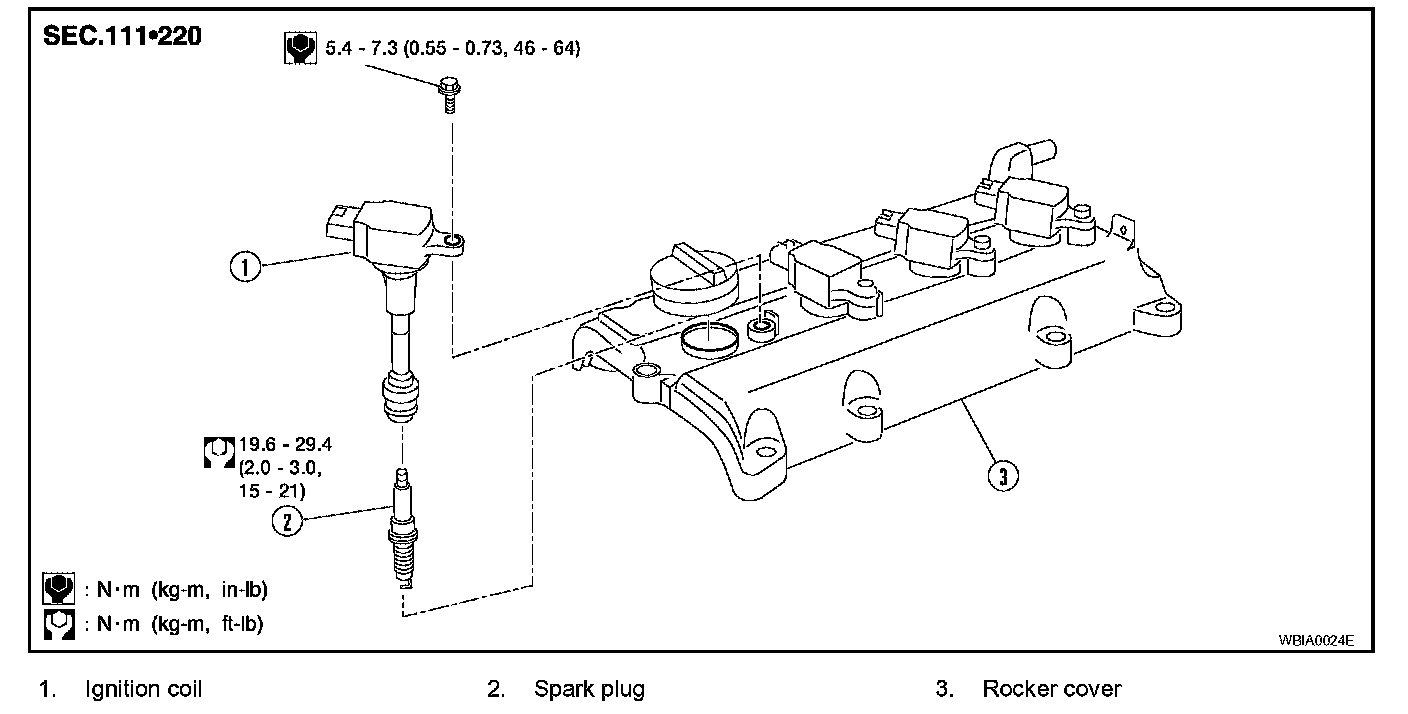 SEC.111•220

5.4 - 7.3 (0.55 - 0.73, 46 - 64)

1

19.6 - 29.4 (2.0 - 3.0, 15 - 21)

2

3

: N·m (kg-m, in-lb)
: N·m (kg-m, ft-lb)

WBIA0024E

1. Ignition coil
2. Spark plug
3. Rocker cover