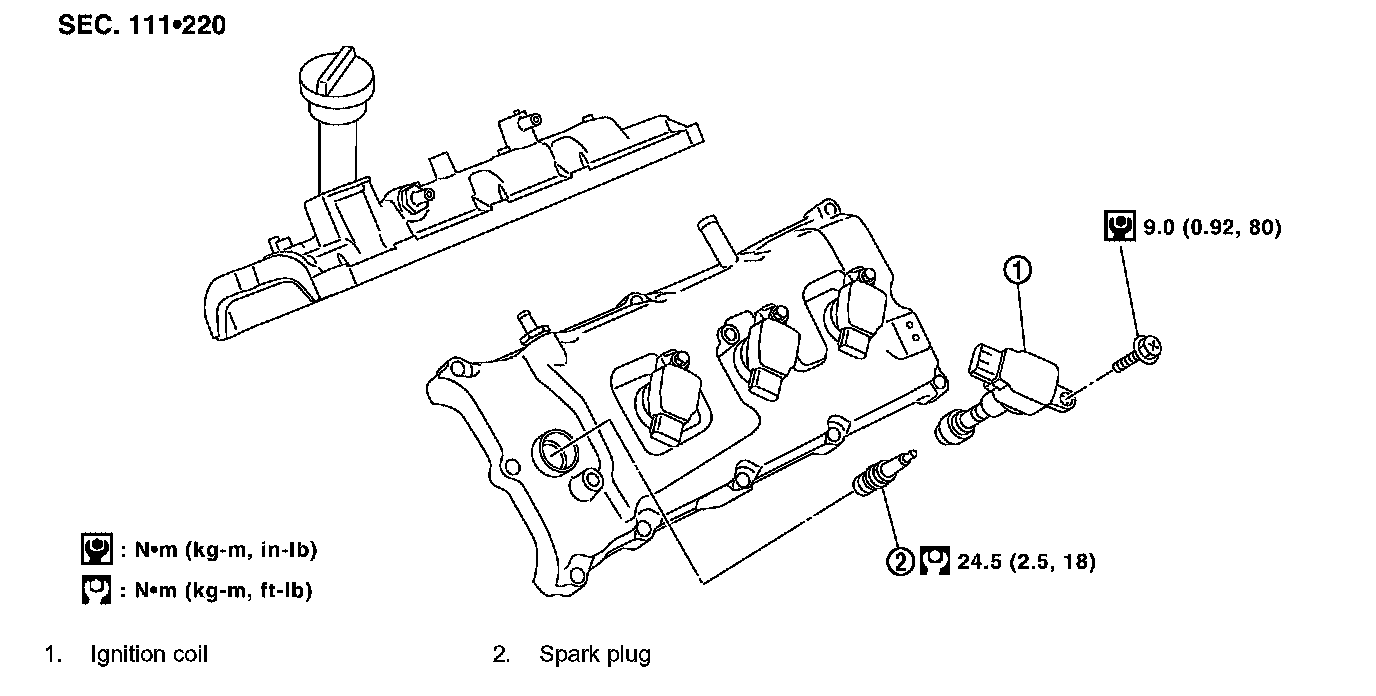 SEC. 111•220

9.0 (0.92, 80)

1

2 24.5 (2.5, 18)

: N•m (kg-m, in-lb)

: N•m (kg-m, ft-lb)

1. Ignition coil

2. Spark plug