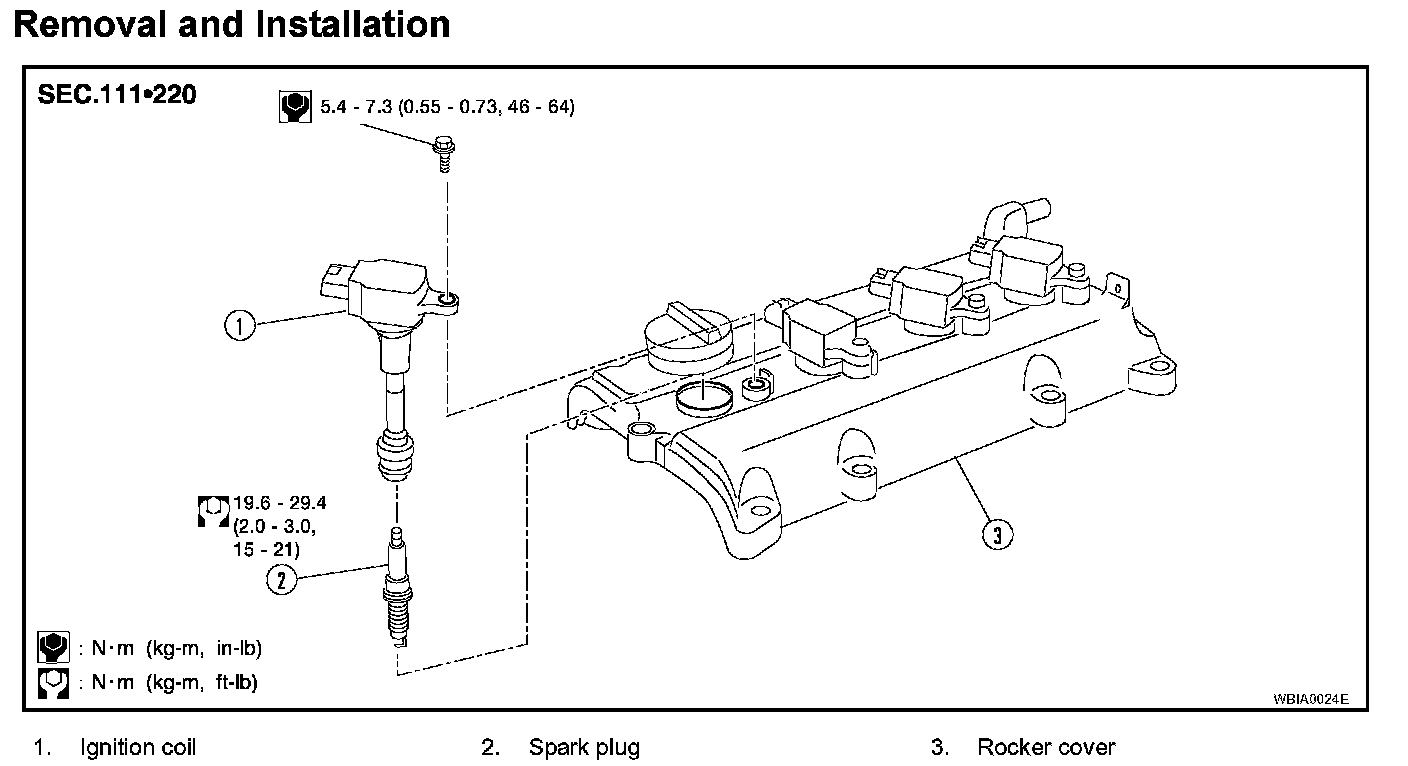 Removal and Installation

SEC.111•220

5.4 - 7.3 (0.55 - 0.73, 46 - 64)

1

19.6 - 29.4 (2.0 - 3.0, 15 - 21)

2

3

: N·m (kg-m, in-lb)

: N·m (kg-m, ft-lb)

WBIA0024E

1. Ignition coil
2. Spark plug
3. Rocker cover