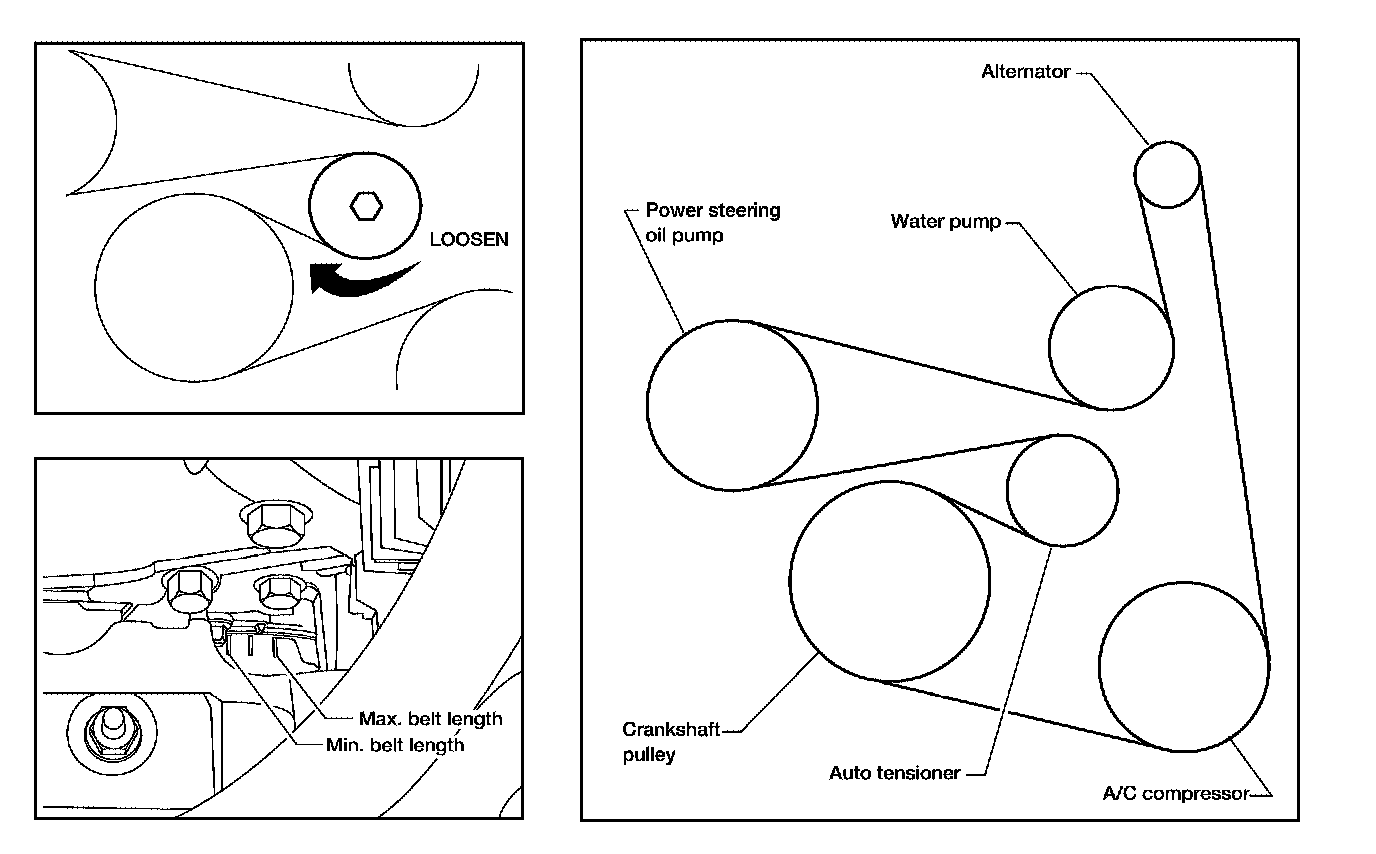 LOOSEN

Max. belt length
Min. belt length

Alternator
Power steering oil pump
Water pump
Crankshaft pulley
Auto tensioner
A/C compressor