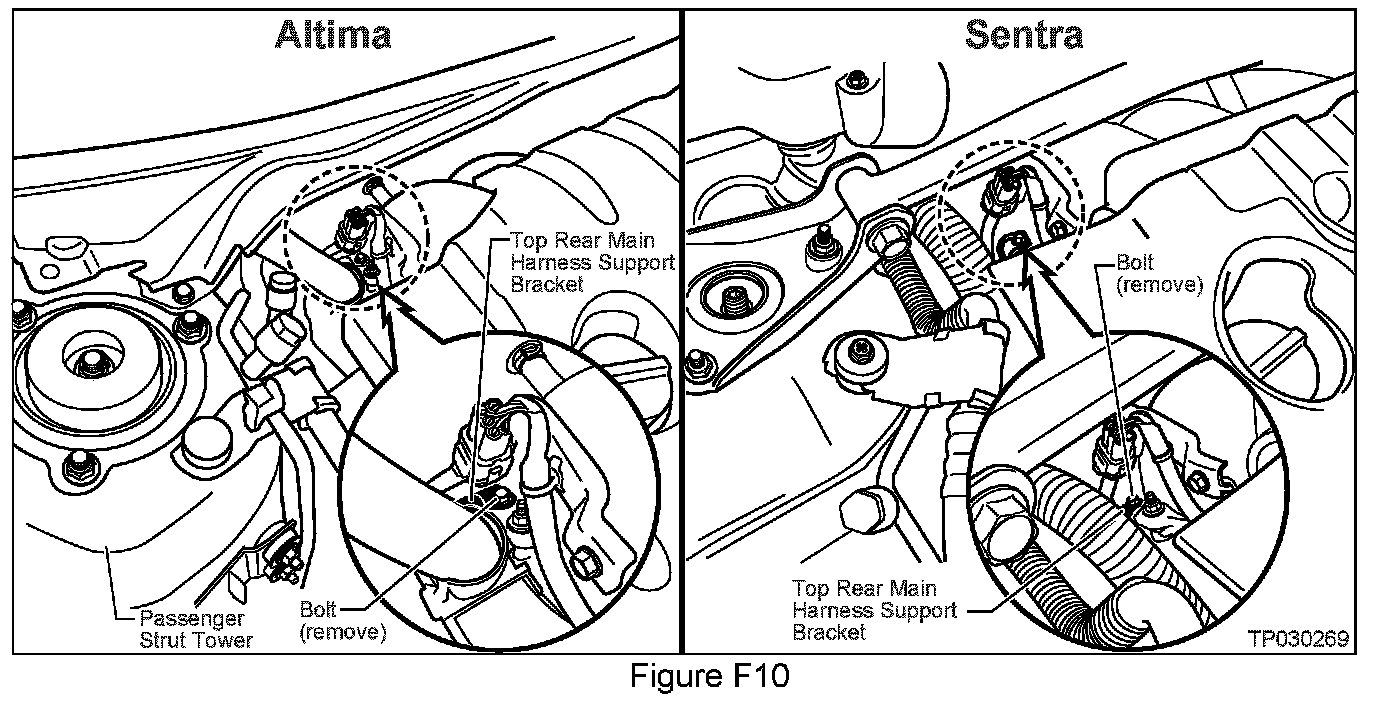 Altima

Top Rear Main Harness Support Bracket

Passenger Strut Tower

Bolt (remove)

Sentra

Bolt (remove)

Top Rear Main Harness Support Bracket

TP030269

Figure F10