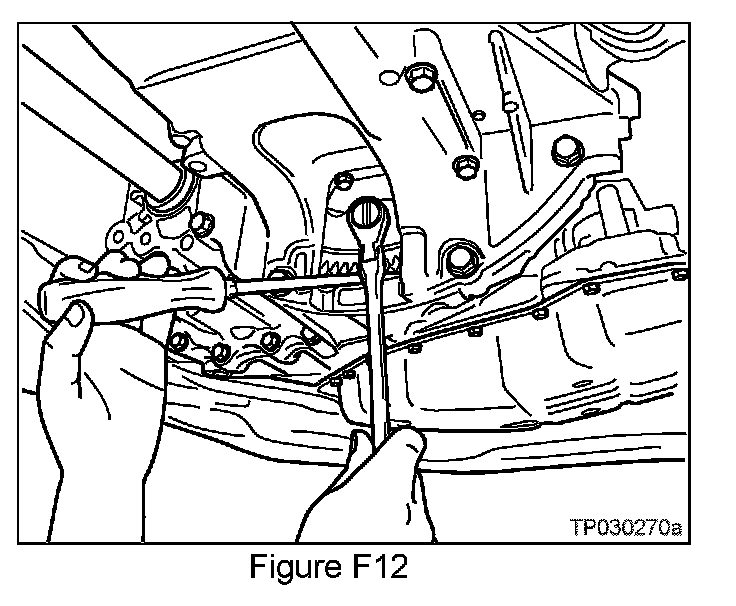 TP030270a

Figure F12