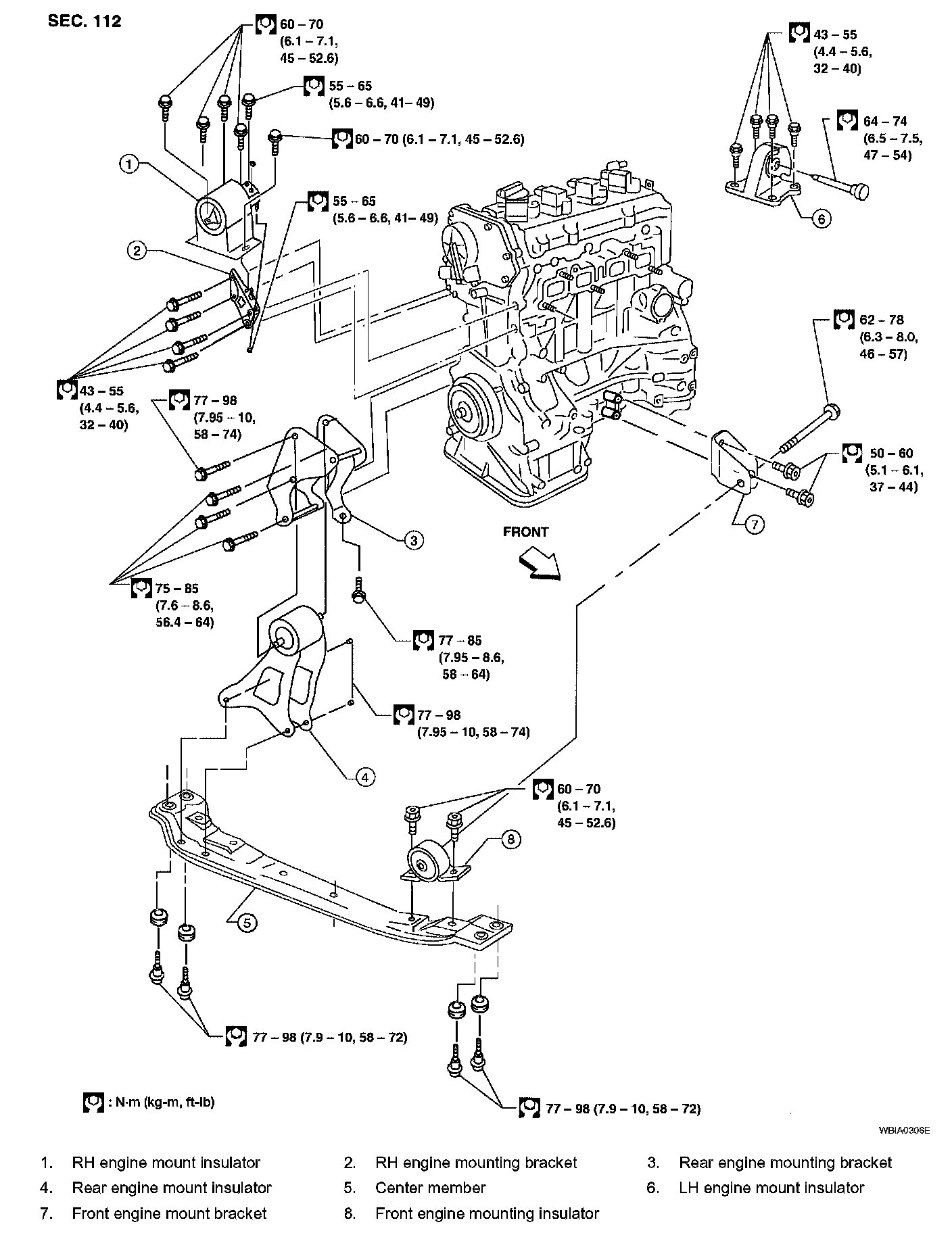 SEC. 112

60 – 70 (6.1 – 7.1, 45 – 52.6)

55 – 65 (5.6 – 6.6, 41– 49)

60 – 70 (6.1 – 7.1, 45 – 52.6)

43 – 55 (4.4 – 5.6, 32 – 40)

64 – 74 (6.5 – 7.5, 47 – 54)

1

55 – 65 (5.6 – 6.6, 41– 49)

6

2

62 – 78 (6.3 – 8.0, 46 – 57)

43 – 55 (4.4 – 5.6, 32 – 40)

77 – 98 (7.95 – 10, 58 – 74)

50 – 60 (5.1 – 6.1, 37 – 44)

7

3

FRONT

75 – 85 (7.6 – 8.6, 56.4 – 64)

77 – 85 (7.95 – 8.6, 58 – 64)

77 – 98 (7.95 – 10, 58 – 74)

4

60 – 70 (6.1 – 7.1, 45 – 52.6)

8

5

77 – 98 (7.9 – 10, 58 – 72)

: N·m (kg-m, ft-lb)

77 – 98 (7.9 – 10, 58 – 72)

WBIA0306E

1. RH engine mount insulator
2. RH engine mounting bracket
3. Rear engine mounting bracket
4. Rear engine mount insulator
5. Center member
6. LH engine mount insulator
7. Front engine mount bracket
8. Front engine mounting insulator