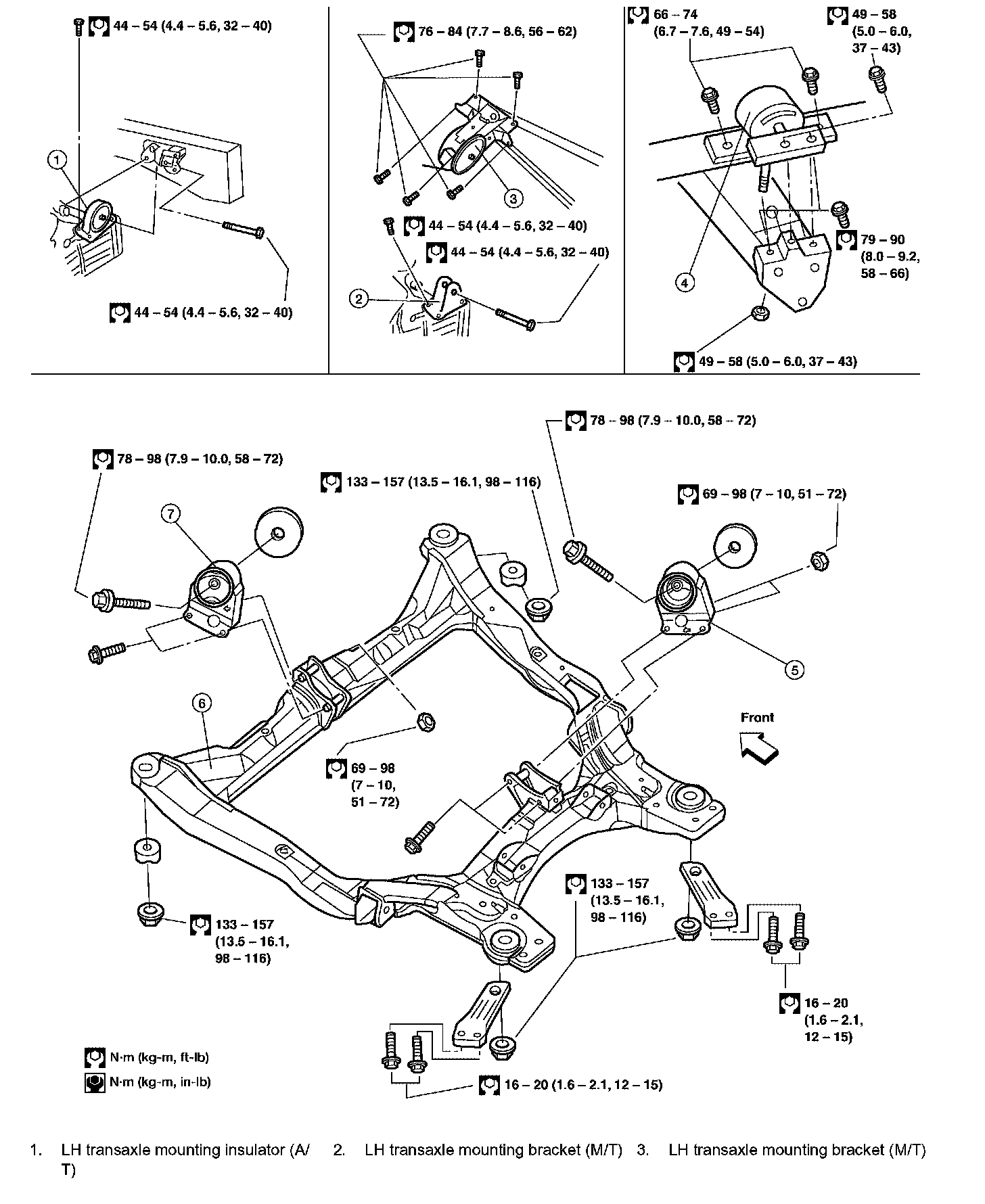 44 – 54 (4.4 – 5.6, 32 – 40)

1

44 – 54 (4.4 – 5.6, 32 – 40)

76 – 84 (7.7 – 8.6, 56 – 62)

3

44 – 54 (4.4 – 5.6, 32 – 40)

44 – 54 (4.4 – 5.6, 32 – 40)

2

66 – 74 (6.7 – 7.6, 49 – 54)

49 – 58 (5.0 – 6.0, 37 – 43)

79 – 90 (8.0 – 9.2, 58 – 66)

4

49 – 58 (5.0 – 6.0, 37 – 43)

78 – 98 (7.9 – 10.0, 58 – 72)

78 – 98 (7.9 – 10.0, 58 – 72)

133 – 157 (13.5 – 16.1, 98 – 116)

69 – 98 (7 – 10, 51 – 72)

7

5

6

Front

69 – 98 (7 – 10, 51 – 72)

133 – 157 (13.5 – 16.1, 98 – 116)

133 – 157 (13.5 – 16.1, 98 – 116)

16 – 20 (1.6 – 2.1, 12 – 15)

N·m (kg-m, ft-lb)
N·m (kg-m, in-lb)

16 – 20 (1.6 – 2.1, 12 – 15)

1. LH transaxle mounting insulator (A/T)
2. LH transaxle mounting bracket (M/T)
3. LH transaxle mounting bracket (M/T)