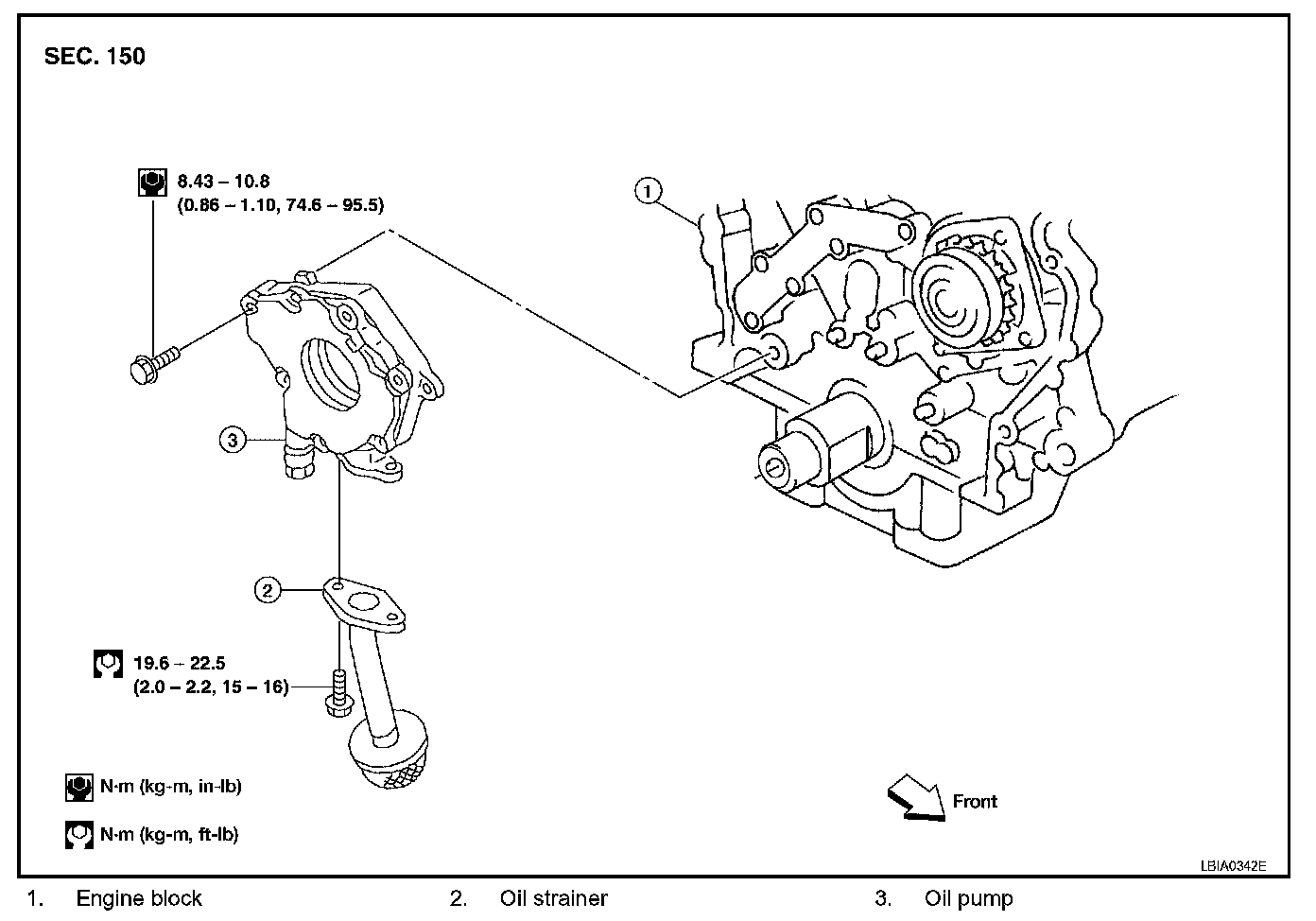 SEC. 150

8.43 – 10.8
(0.86 – 1.10, 74.6 – 95.5)

1

3

2

19.6 – 22.5
(2.0 – 2.2, 15 – 16)

N·m (kg-m, in-lb)

N·m (kg-m, ft-lb)

Front

LBIA0342E

1. Engine block
2. Oil strainer
3. Oil pump