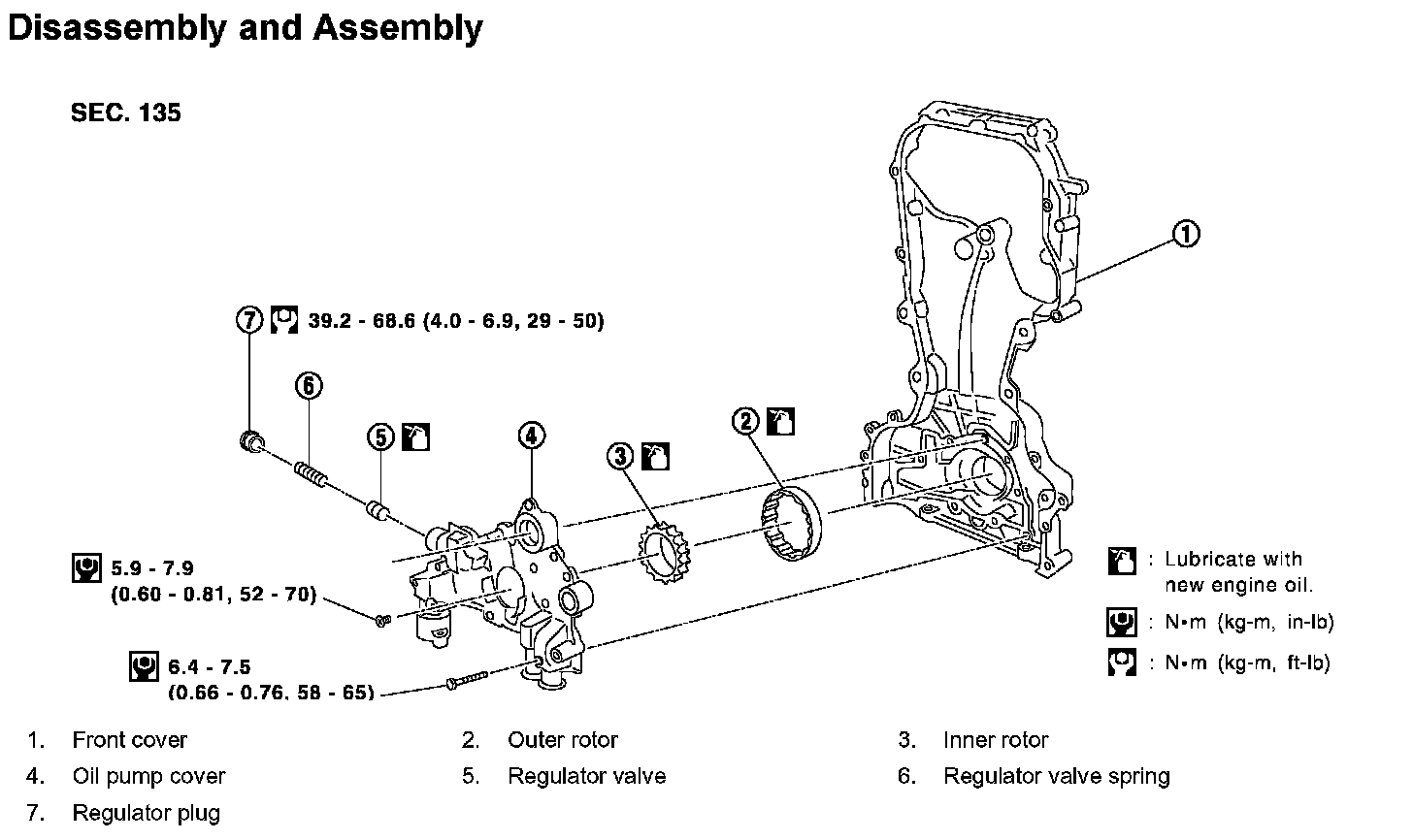 Disassembly and Assembly

SEC. 135

1

7 39.2 - 68.6 (4.0 - 6.9, 29 - 50)

6

5

4

3

2

5.9 - 7.9
(0.60 - 0.81, 52 - 70)

6.4 - 7.5
(0.66 - 0.76, 58 - 65)

: Lubricate with new engine oil.

: N•m (kg-m, in-lb)

: N•m (kg-m, ft-lb)

1. Front cover
2. Outer rotor
3. Inner rotor
4. Oil pump cover
5. Regulator valve
6. Regulator valve spring
7. Regulator plug