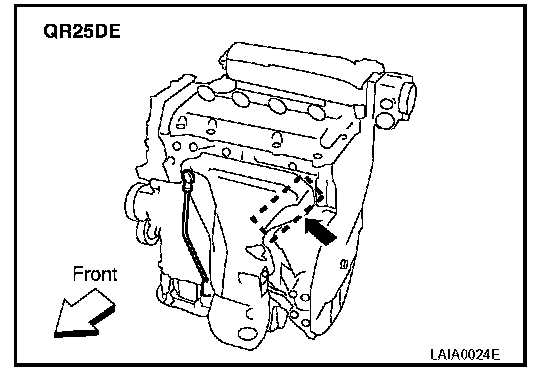 QR25DE

Front

LAIA0024E