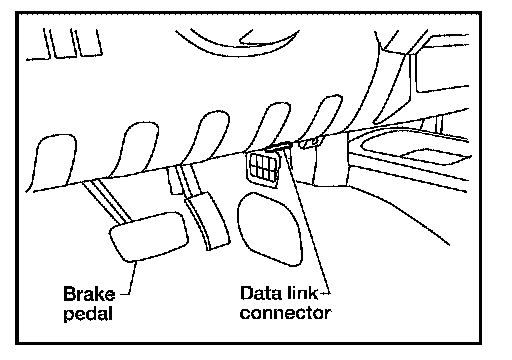 Brake pedal

Data link connector