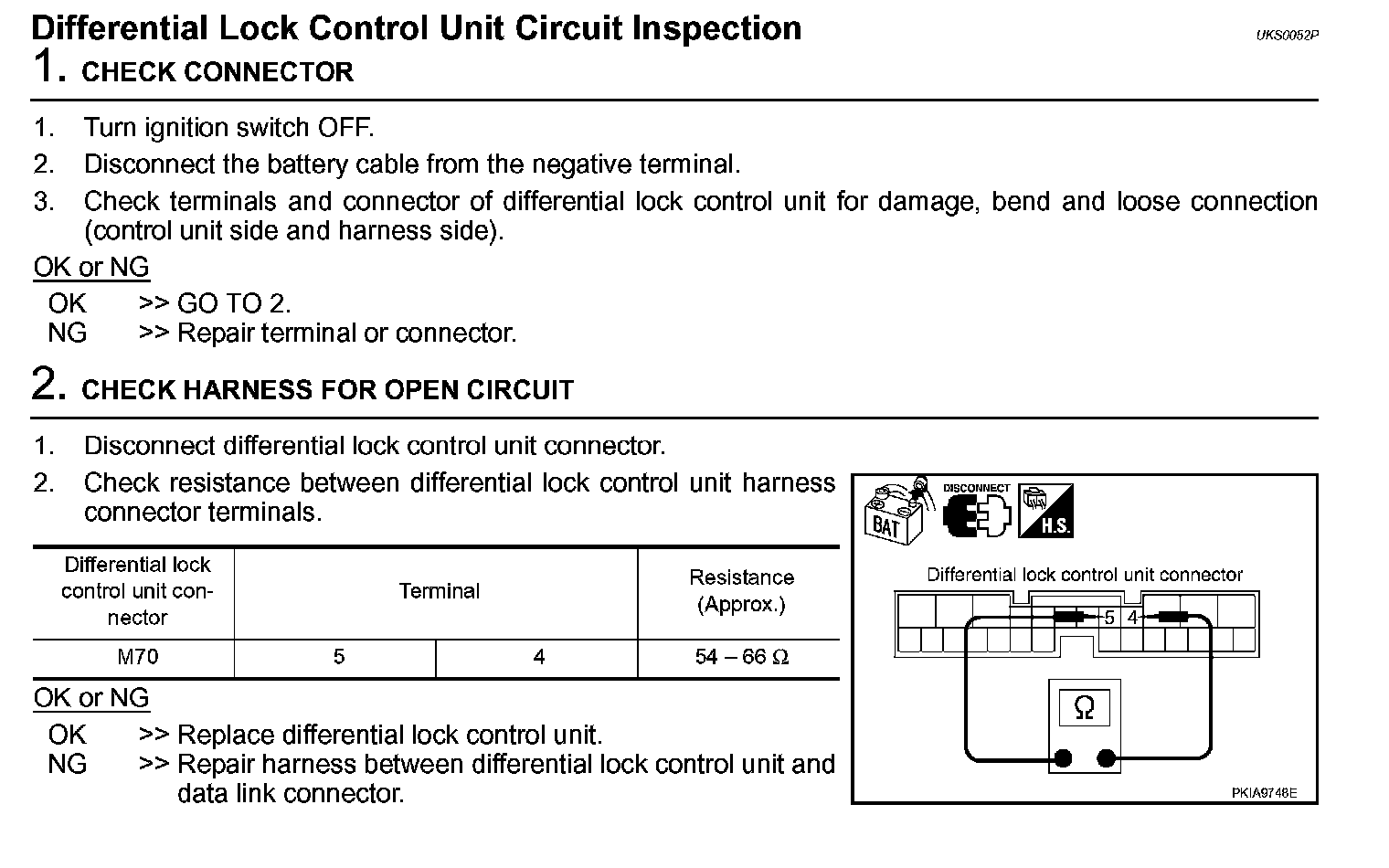 Differential Lock Control Unit Circuit Inspection

UKS0052P

1. CHECK CONNECTOR

1. Turn ignition switch OFF.
2. Disconnect the battery cable from the negative terminal.
3. Check terminals and connector of differential lock control unit for damage, bend and loose connection (control unit side and harness side).

OK or NG

OK >> GO TO 2.
NG >> Repair terminal or connector.

2. CHECK HARNESS FOR OPEN CIRCUIT

1. Disconnect differential lock control unit connector.
2. Check resistance between differential lock control unit harness connector terminals.

| Differential lock control unit connector | Terminal | | Resistance (Approx.) |
|---|---|---|---|
| M70 | 5 | 4 | 54 – 66 Ω |

OK or NG

OK >> Replace differential lock control unit.
NG >> Repair harness between differential lock control unit and data link connector.

BAT DISCONNECT H.S.

Differential lock control unit connector

5 4

Ω

PKIA9748E