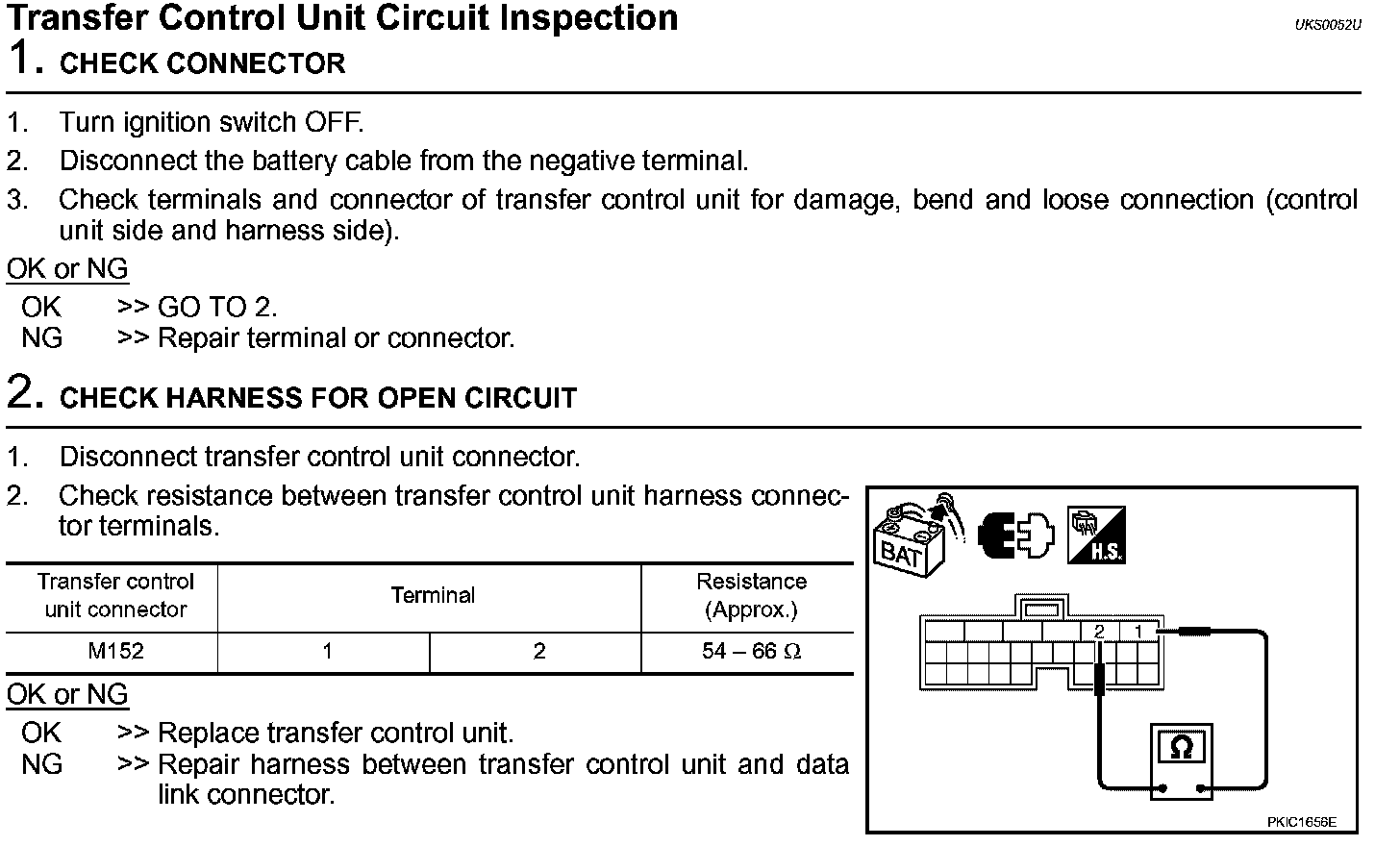 Transfer Control Unit Circuit Inspection
UKS0052U

1. CHECK CONNECTOR

1. Turn ignition switch OFF.
2. Disconnect the battery cable from the negative terminal.
3. Check terminals and connector of transfer control unit for damage, bend and loose connection (control unit side and harness side).

OK or NG
OK >> GO TO 2.
NG >> Repair terminal or connector.

2. CHECK HARNESS FOR OPEN CIRCUIT

1. Disconnect transfer control unit connector.
2. Check resistance between transfer control unit harness connector terminals.

| Transfer control unit connector | Terminal | | Resistance (Approx.) |
|---|---|---|---|
| M152 | 1 | 2 | 54 – 66 Ω |

OK or NG
OK >> Replace transfer control unit.
NG >> Repair harness between transfer control unit and data link connector.

BAT
H.S.
2 1
Ω
PKIC1656E