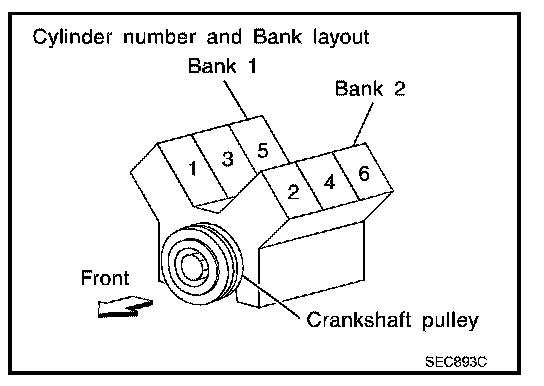 Cylinder number and Bank layout

Bank 1

Bank 2

1 3 5

2 4 6

Front

Crankshaft pulley

SEC893C