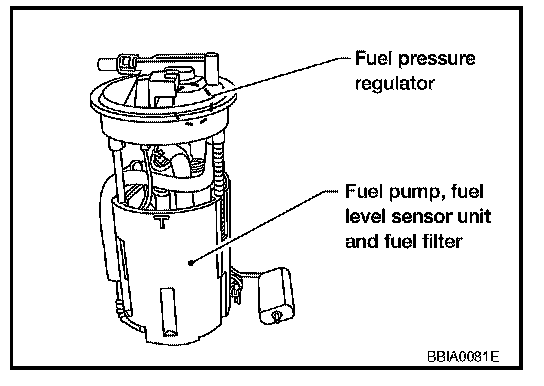 Fuel pressure regulator

Fuel pump, fuel level sensor unit and fuel filter

BBIA0081E