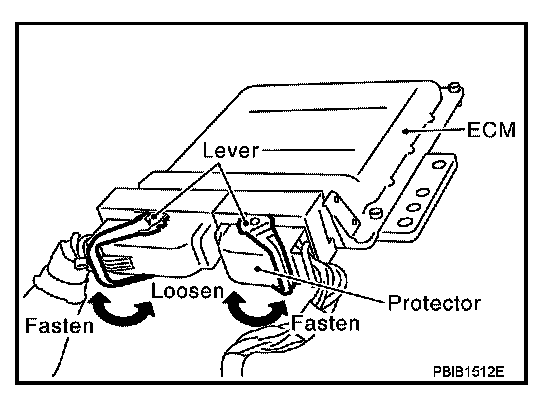 ECM
Lever
Loosen
Protector
Fasten
Fasten
PBIB1512E