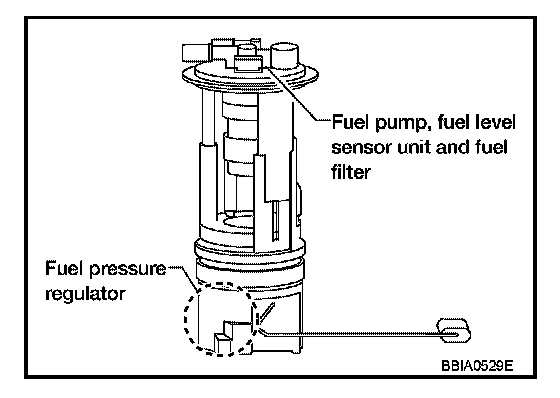 Fuel pump, fuel level sensor unit and fuel filter

Fuel pressure regulator

BBIA0529E