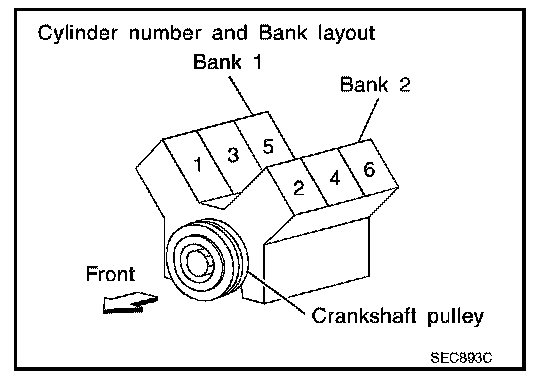 Cylinder number and Bank layout

Bank 1

Bank 2

1
3
5
2
4
6

Front

Crankshaft pulley

SEC893C