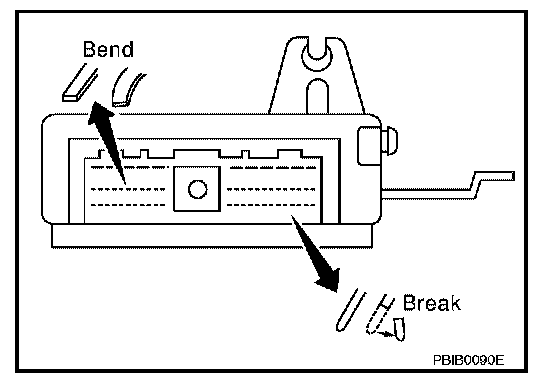 Bend

Break

PBIB0090E