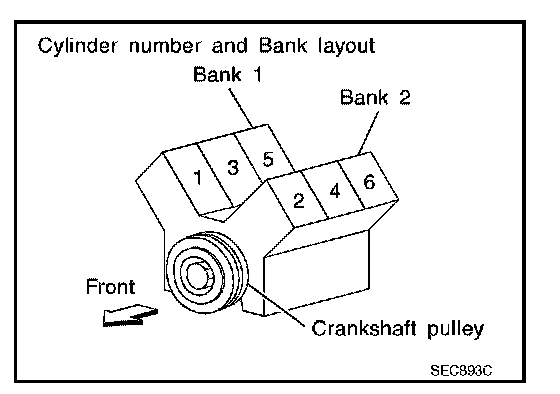 Cylinder number and Bank layout

Bank 1

Bank 2

1 3 5

2 4 6

Front

Crankshaft pulley

SEC893C