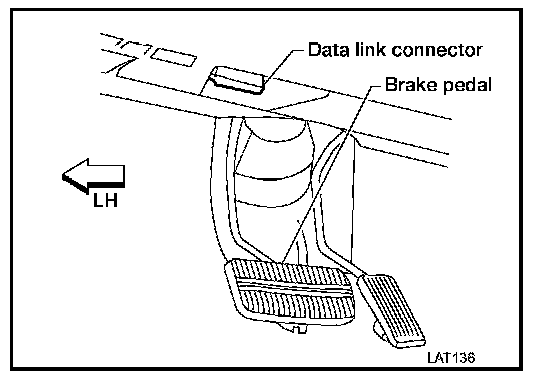 Data link connector
Brake pedal
LH
LAT136