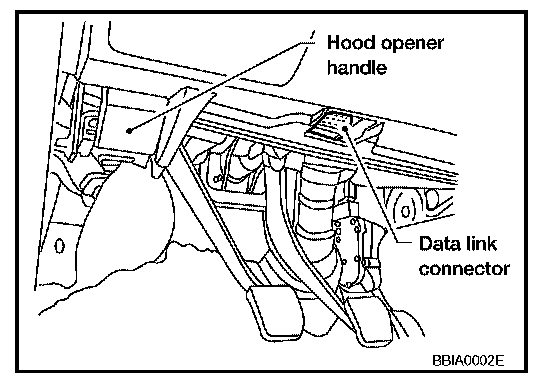 Hood opener handle

Data link connector

BBIA0002E