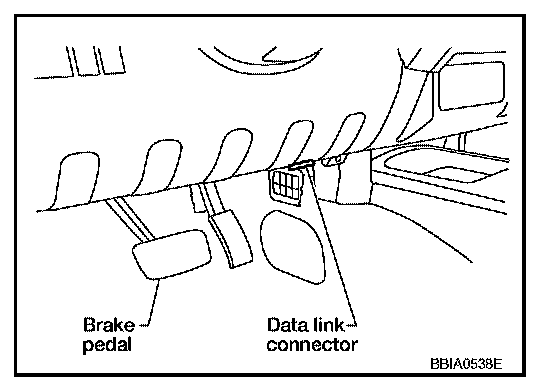 Brake pedal

Data link connector

BBIA0538E