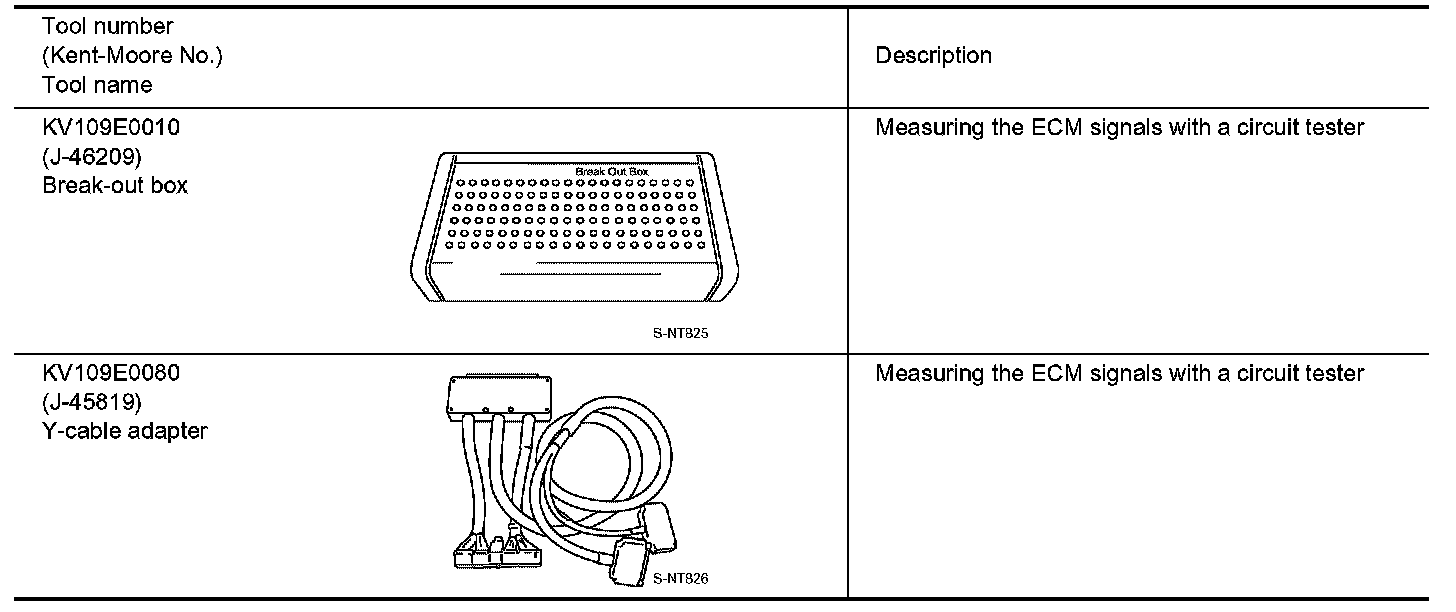 | Tool number (Kent-Moore No.) Tool name | Description |
|---|---|
| KV109E0010 (J-46209) Break-out box Break Out Box S-NT825 | Measuring the ECM signals with a circuit tester |
| KV109E0080 (J-45819) Y-cable adapter S-NT826 | Measuring the ECM signals with a circuit tester |