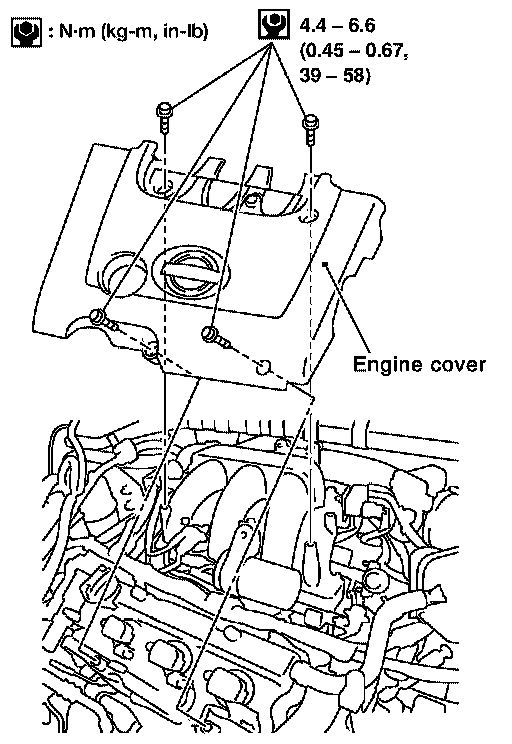 : N·m (kg-m, in-lb)

4.4 – 6.6 (0.45 – 0.67, 39 – 58)

Engine cover