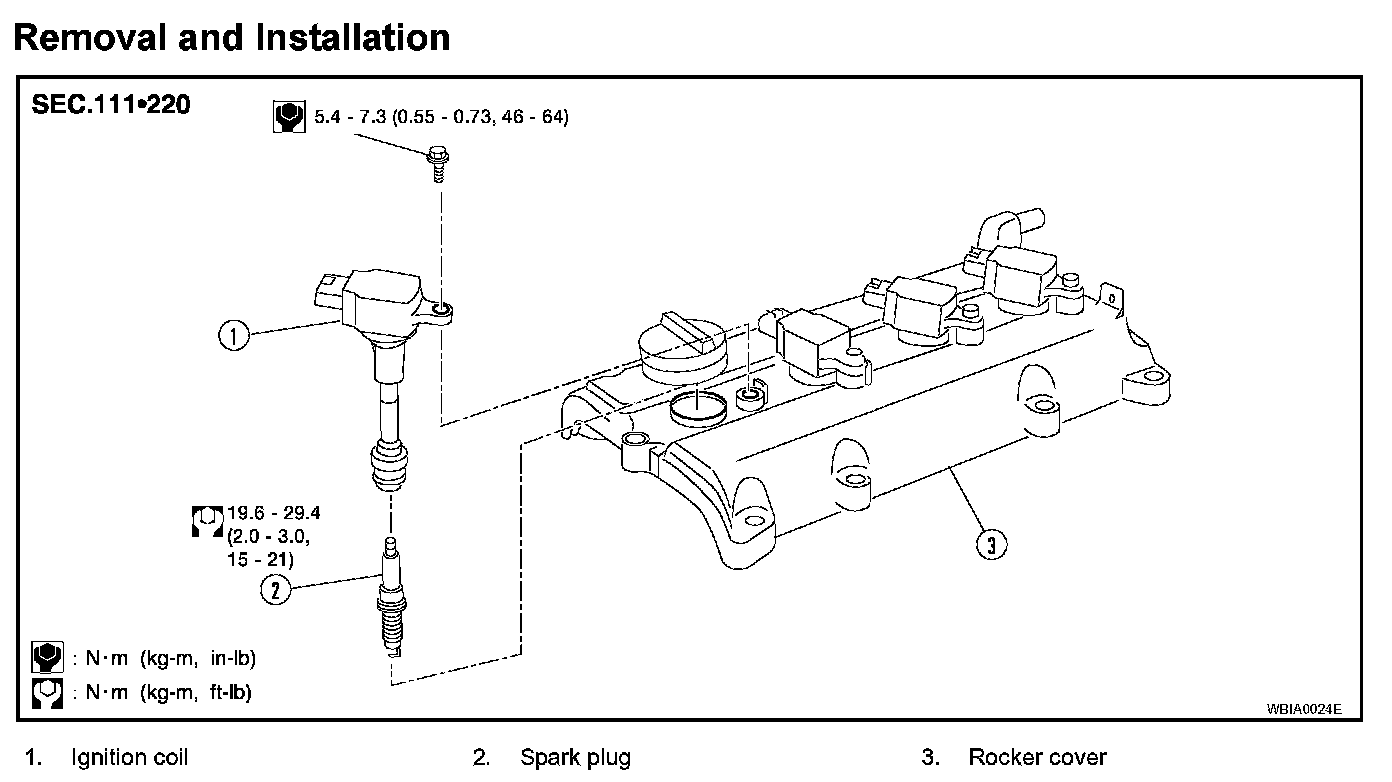 Removal and Installation

SEC.111•220

5.4 - 7.3 (0.55 - 0.73, 46 - 64)

1

19.6 - 29.4 (2.0 - 3.0, 15 - 21)

2

3

: N·m (kg-m, in-lb)

: N·m (kg-m, ft-lb)

WBIA0024E

1. Ignition coil
2. Spark plug
3. Rocker cover