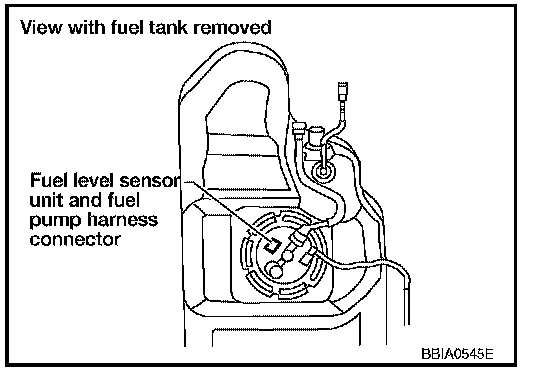 View with fuel tank removed

Fuel level sensor unit and fuel pump harness connector

BBIA0545E