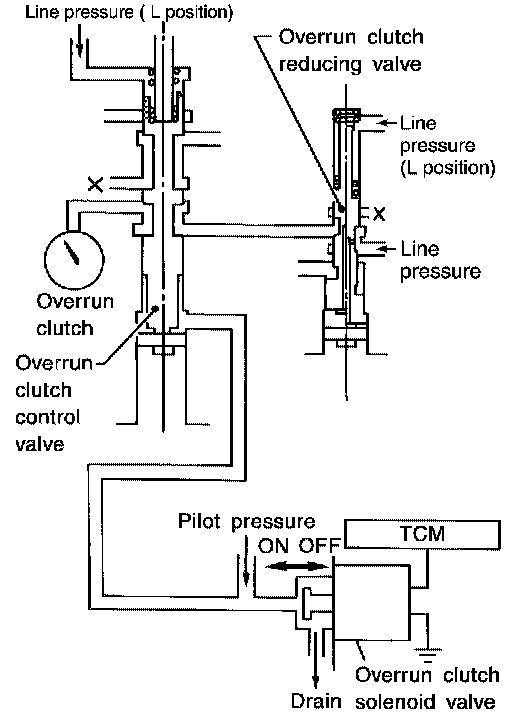 Line pressure ( L position)

Overrun clutch reducing valve

Line pressure (L position)

X

X

Line pressure

Overrun clutch

Overrun clutch control valve

Pilot pressure

ON OFF

TCM

Drain

Overrun clutch solenoid valve