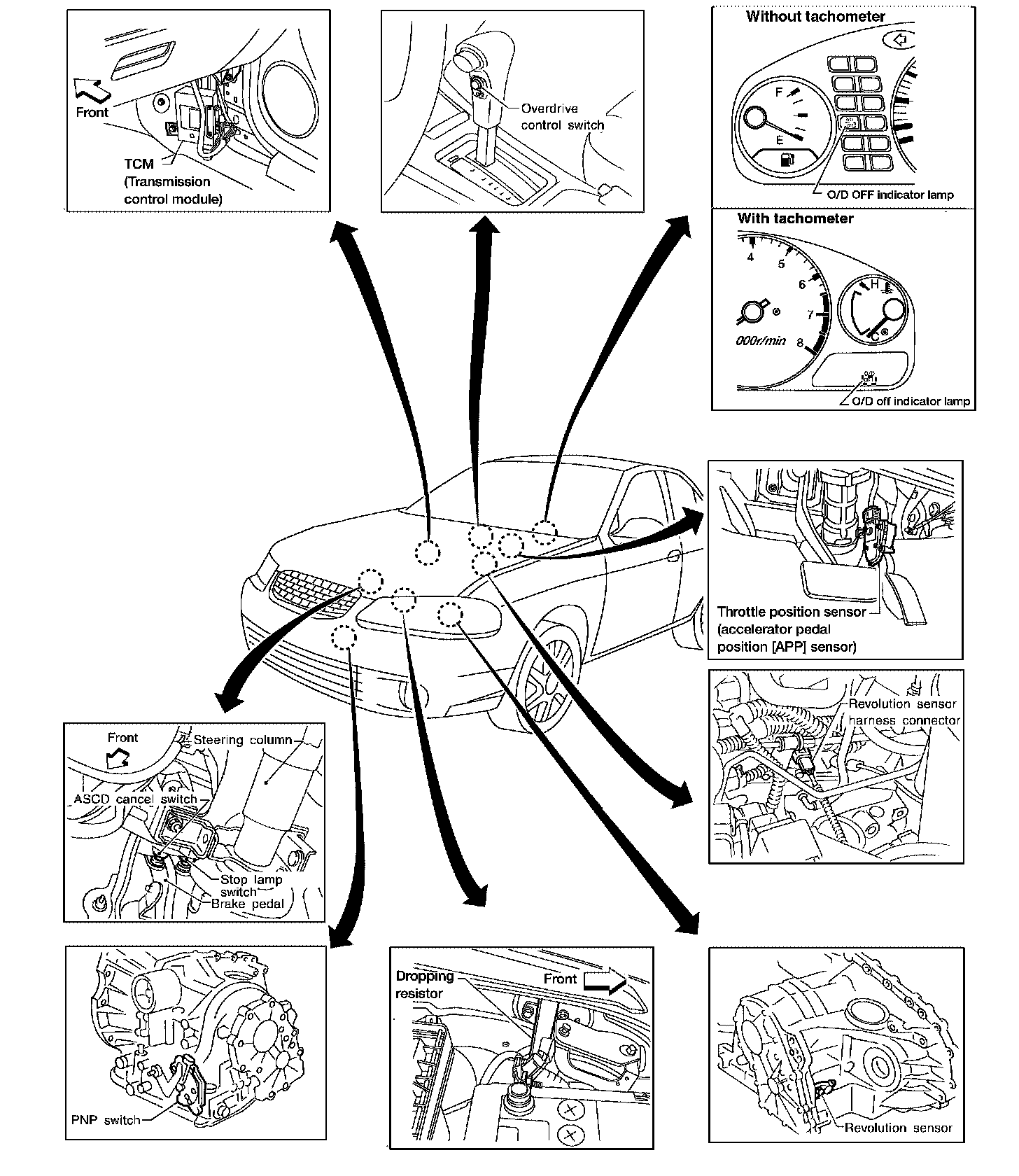 Front
TCM
(Transmission
control module)

Overdrive
control switch

Without tachometer
F
E
O/D OFF indicator lamp

With tachometer
4
5
6
7
8
000r/min
H
C
O/D OFF
O/D off indicator lamp

Throttle position sensor
(accelerator pedal
position [APP] sensor)

Revolution sensor
harness connector

Front
Steering column
ASCD cancel switch
Stop lamp
switch
Brake pedal

PNP switch

Dropping
resistor
Front

Revolution sensor