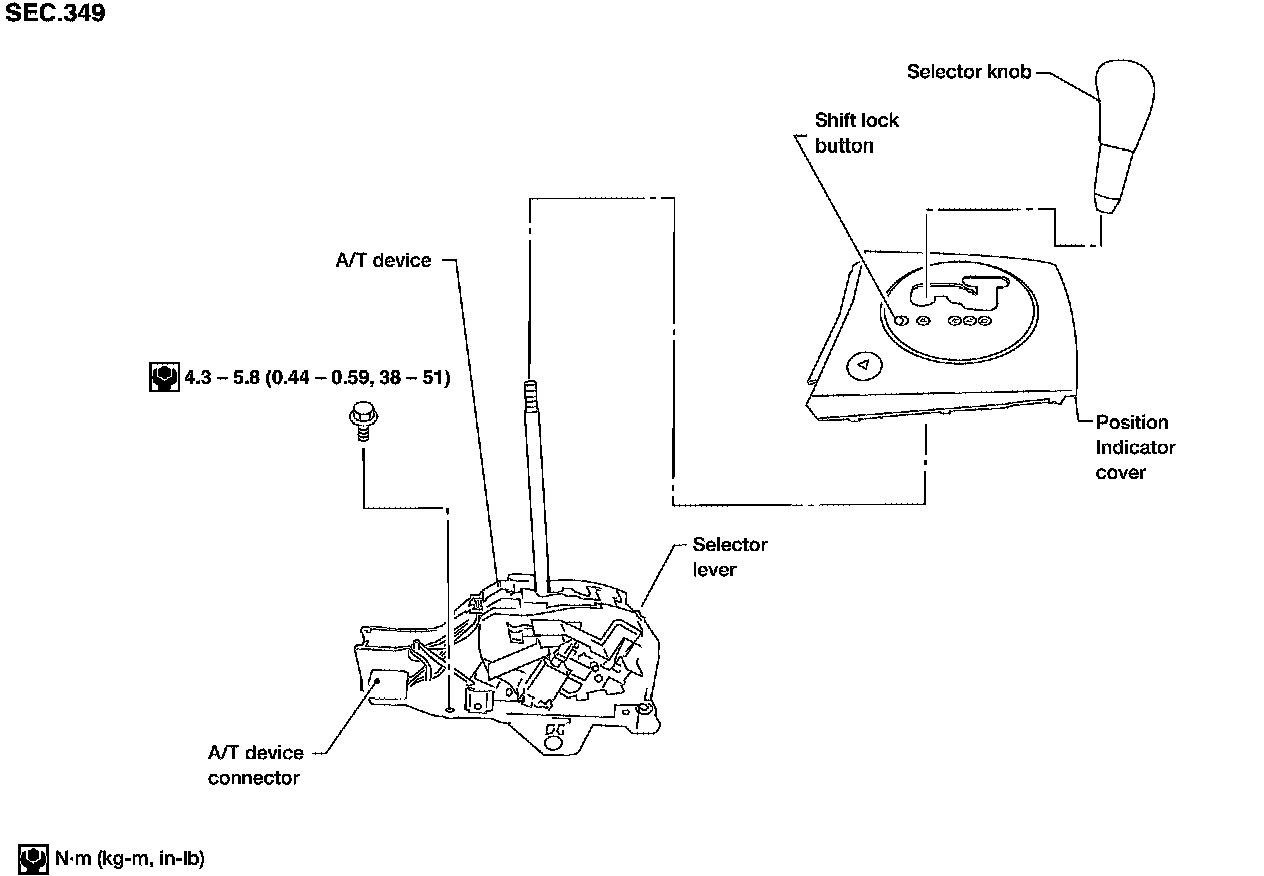 SEC.349

Selector knob

Shift lock button

A/T device

4.3 – 5.8 (0.44 – 0.59, 38 – 51)

Position Indicator cover

Selector lever

A/T device connector

N·m (kg-m, in-lb)