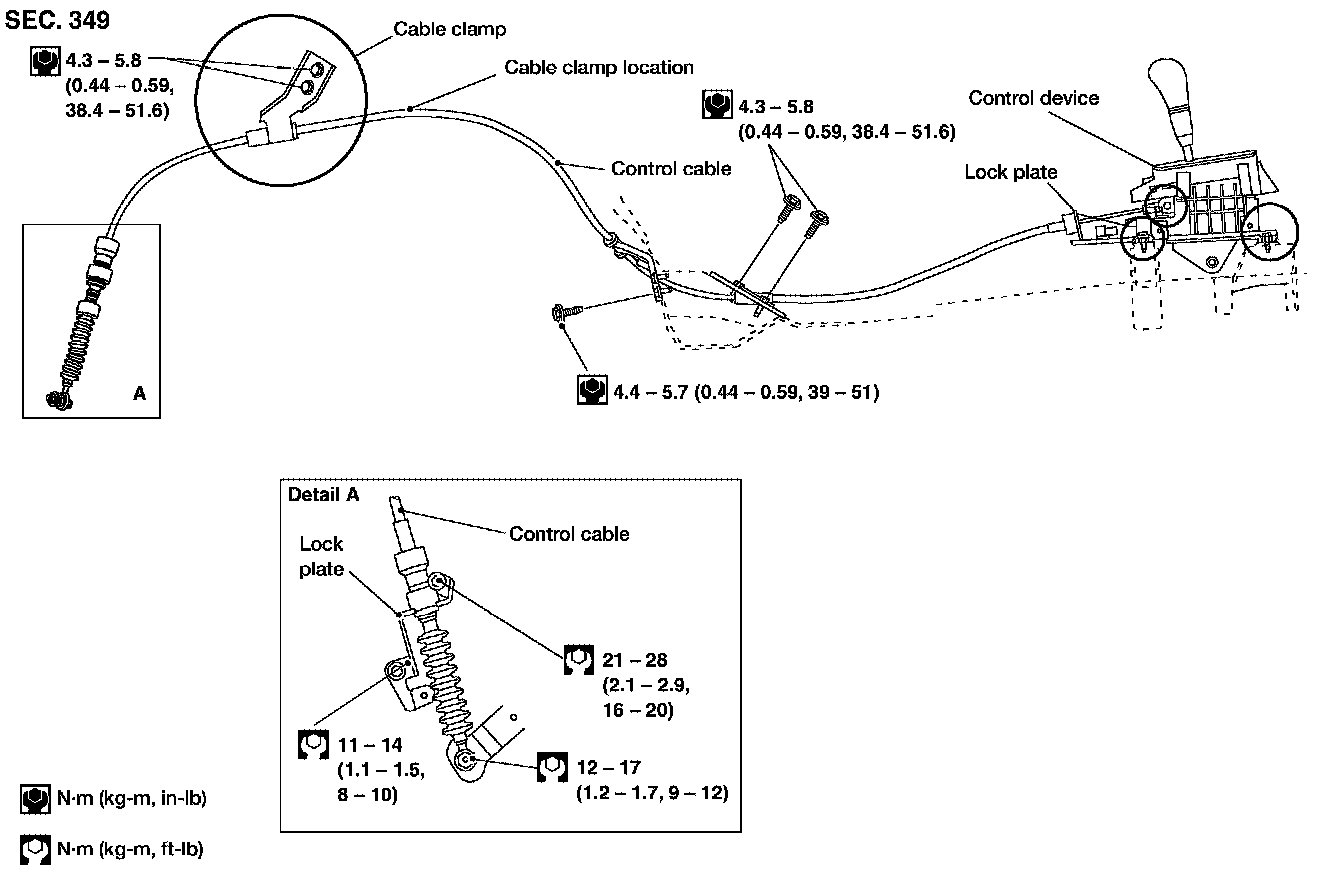 SEC. 349

Cable clamp

4.3 – 5.8 (0.44 – 0.59, 38.4 – 51.6)

Cable clamp location

Control cable

4.3 – 5.8 (0.44 – 0.59, 38.4 – 51.6)

Control device

Lock plate

A

4.4 – 5.7 (0.44 – 0.59, 39 – 51)

Detail A

Control cable

Lock plate

21 – 28 (2.1 – 2.9, 16 – 20)

11 – 14 (1.1 – 1.5, 8 – 10)

12 – 17 (1.2 – 1.7, 9 – 12)

N·m (kg-m, in-lb)

N·m (kg-m, ft-lb)