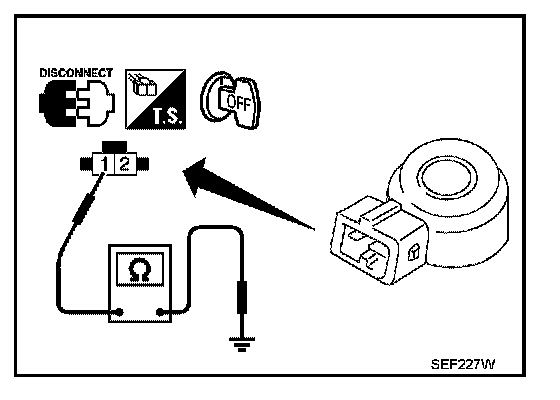 DISCONNECT

T.S.

OFF

1 2

Ω

SEF227W