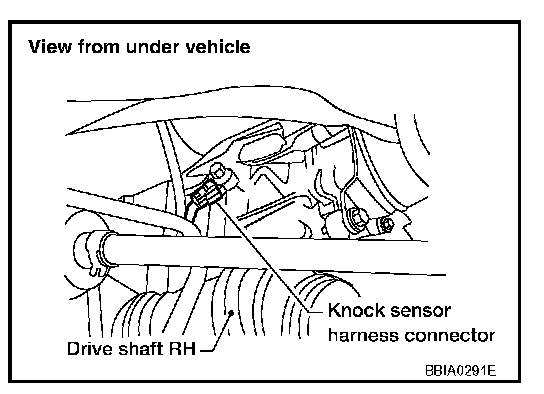 View from under vehicle

Knock sensor harness connector

Drive shaft RH

BBIA0291E