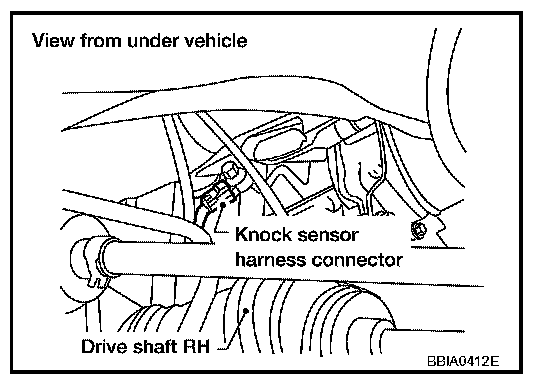 View from under vehicle

Knock sensor harness connector

Drive shaft RH

BBIA0412E