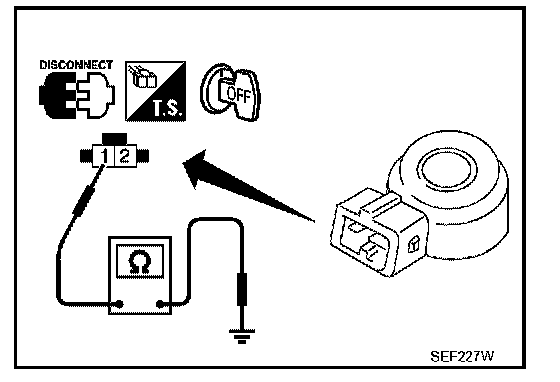 DISCONNECT

T.S.

OFF

1 2

Ω

SEF227W