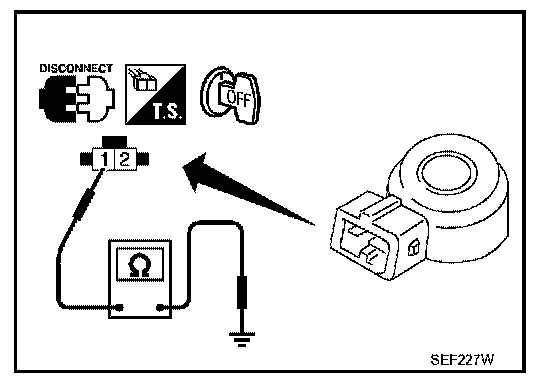 DISCONNECT

T.S.

OFF

1 2

Ω

SEF227W