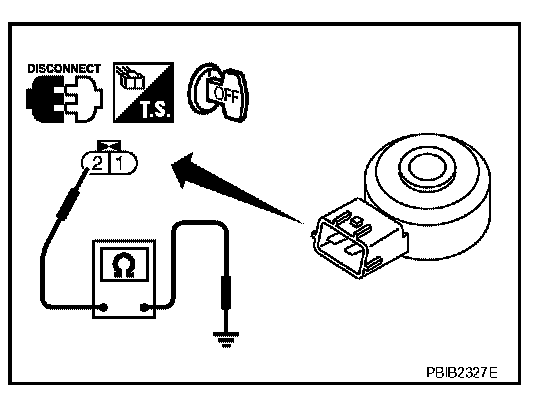 DISCONNECT

T.S.

OFF

2 1

Ω

PBIB2327E