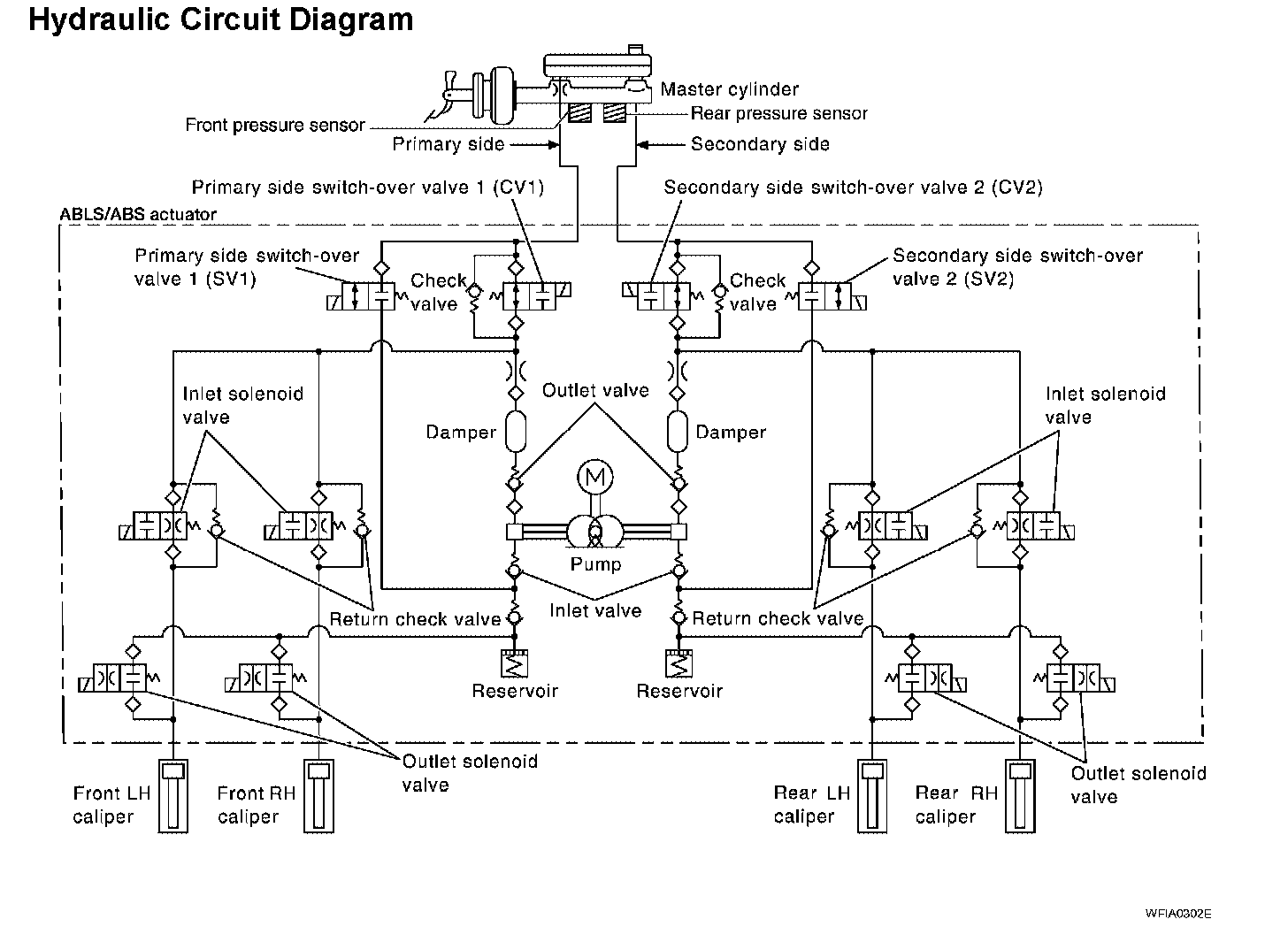 Hydraulic Circuit Diagram

Master cylinder
Front pressure sensor
Rear pressure sensor
Primary side
Secondary side
Primary side switch-over valve 1 (CV1)
Secondary side switch-over valve 2 (CV2)
ABLS/ABS actuator
Primary side switch-over valve 1 (SV1)
Check valve
Check valve
Secondary side switch-over valve 2 (SV2)
Inlet solenoid valve
Outlet valve
Inlet solenoid valve
Damper
Damper
M
Pump
Return check valve
Inlet valve
Return check valve
Reservoir
Reservoir
Outlet solenoid valve
Outlet solenoid valve
Front LH caliper
Front RH caliper
Rear LH caliper
Rear RH caliper

WFIA0302E