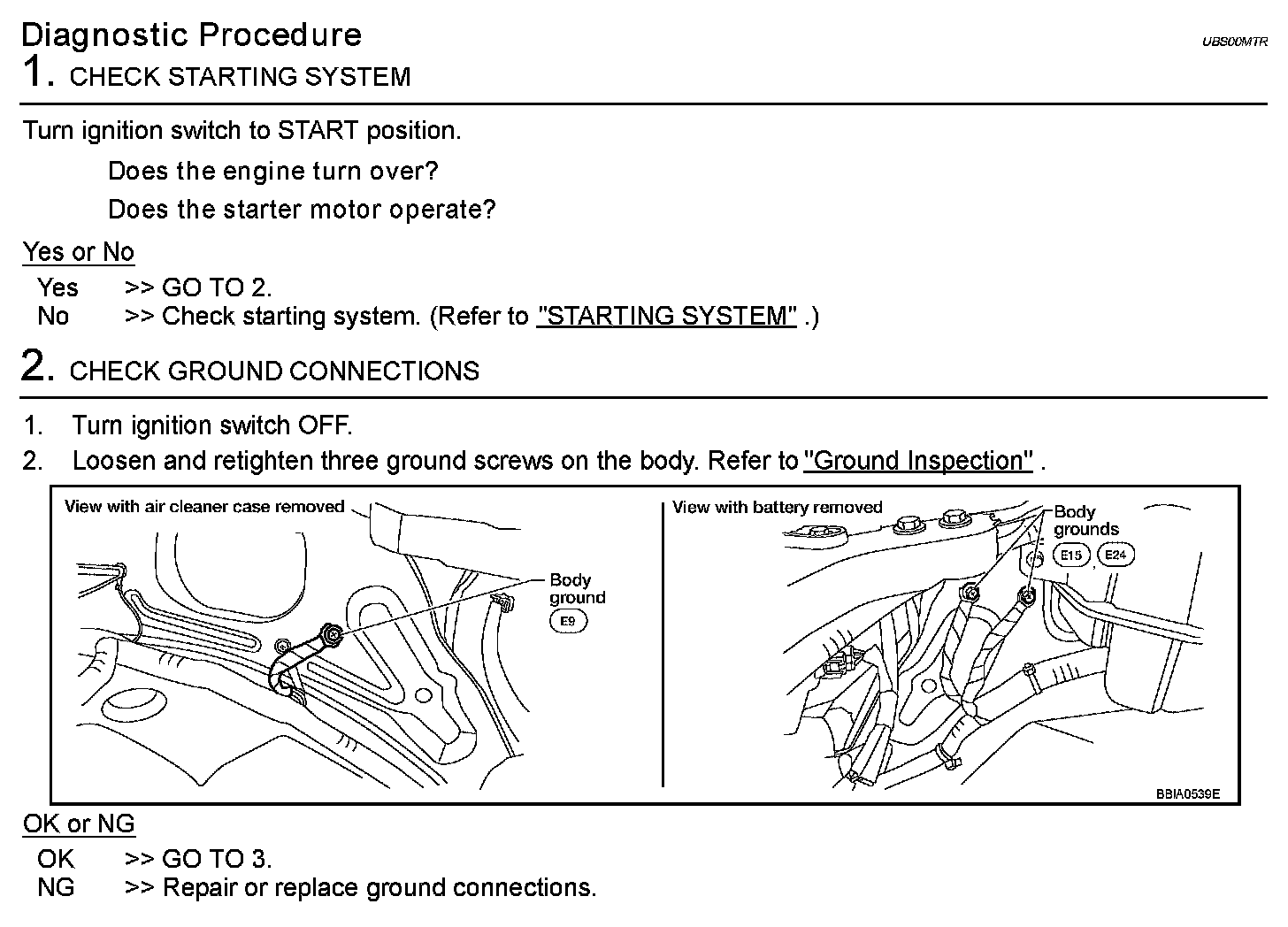 Diagnostic Procedure

UBS00MTR

1. CHECK STARTING SYSTEM

Turn ignition switch to START position.

Does the engine turn over?

Does the starter motor operate?

Yes or No

Yes >> GO TO 2.
No >> Check starting system. (Refer to "STARTING SYSTEM" .)

2. CHECK GROUND CONNECTIONS

1. Turn ignition switch OFF.
2. Loosen and retighten three ground screws on the body. Refer to "Ground Inspection" .

View with air cleaner case removed

Body ground

E9

View with battery removed

Body grounds

E15 , E24

BBIA0539E

OK or NG

OK >> GO TO 3.
NG >> Repair or replace ground connections.