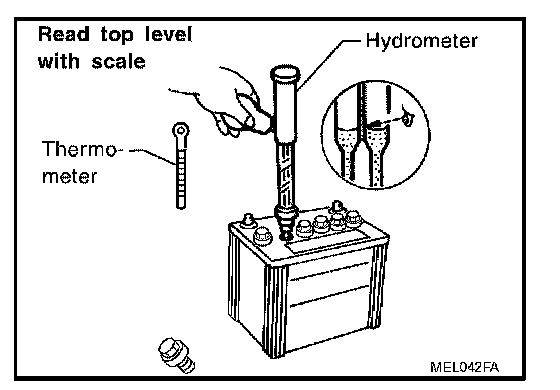 Read top level with scale

Hydrometer

Thermometer

MEL042FA