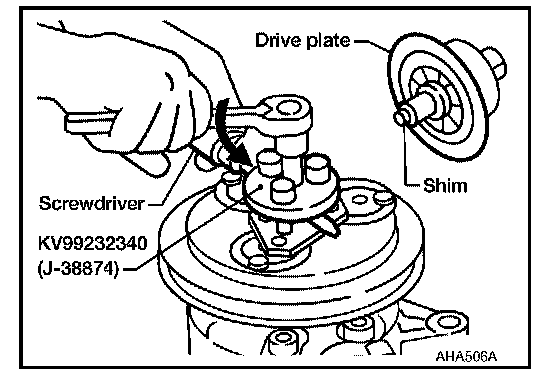 Drive plate

Shim

Screwdriver

KV99232340
(J-38874)

AHA506A