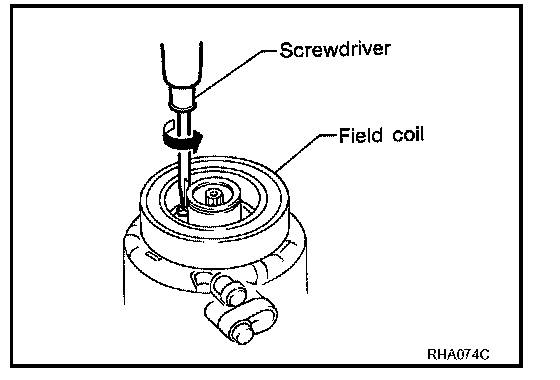 Screwdriver

Field coil

RHA074C