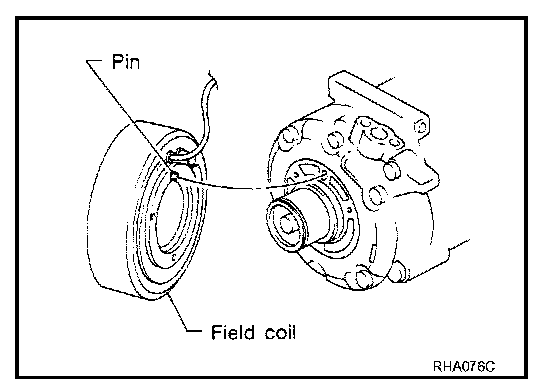 Pin

Field coil

RHA076C