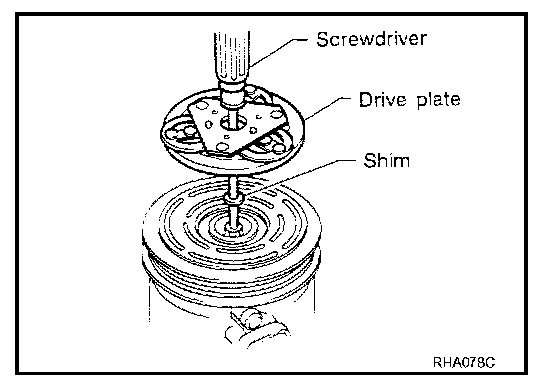 Screwdriver
Drive plate
Shim
RHA078C