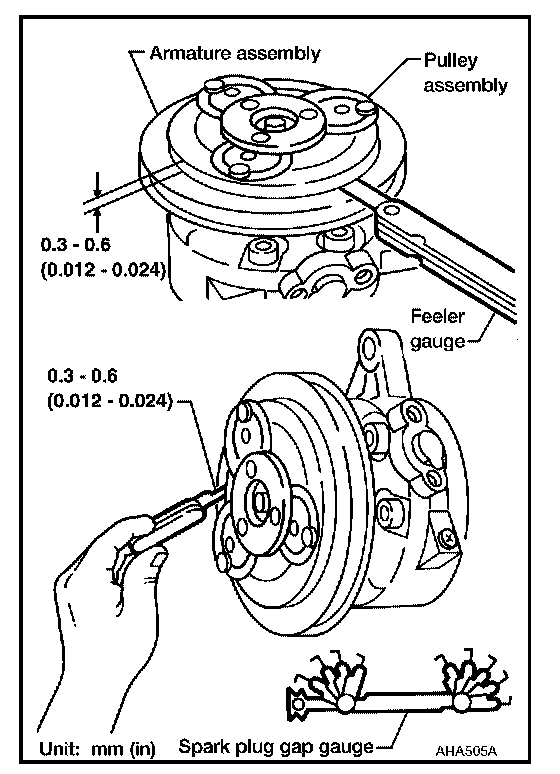 Armature assembly

Pulley assembly

0.3 - 0.6 (0.012 - 0.024)

Feeler gauge

0.3 - 0.6 (0.012 - 0.024)

Unit: mm (in)

Spark plug gap gauge

AHA505A