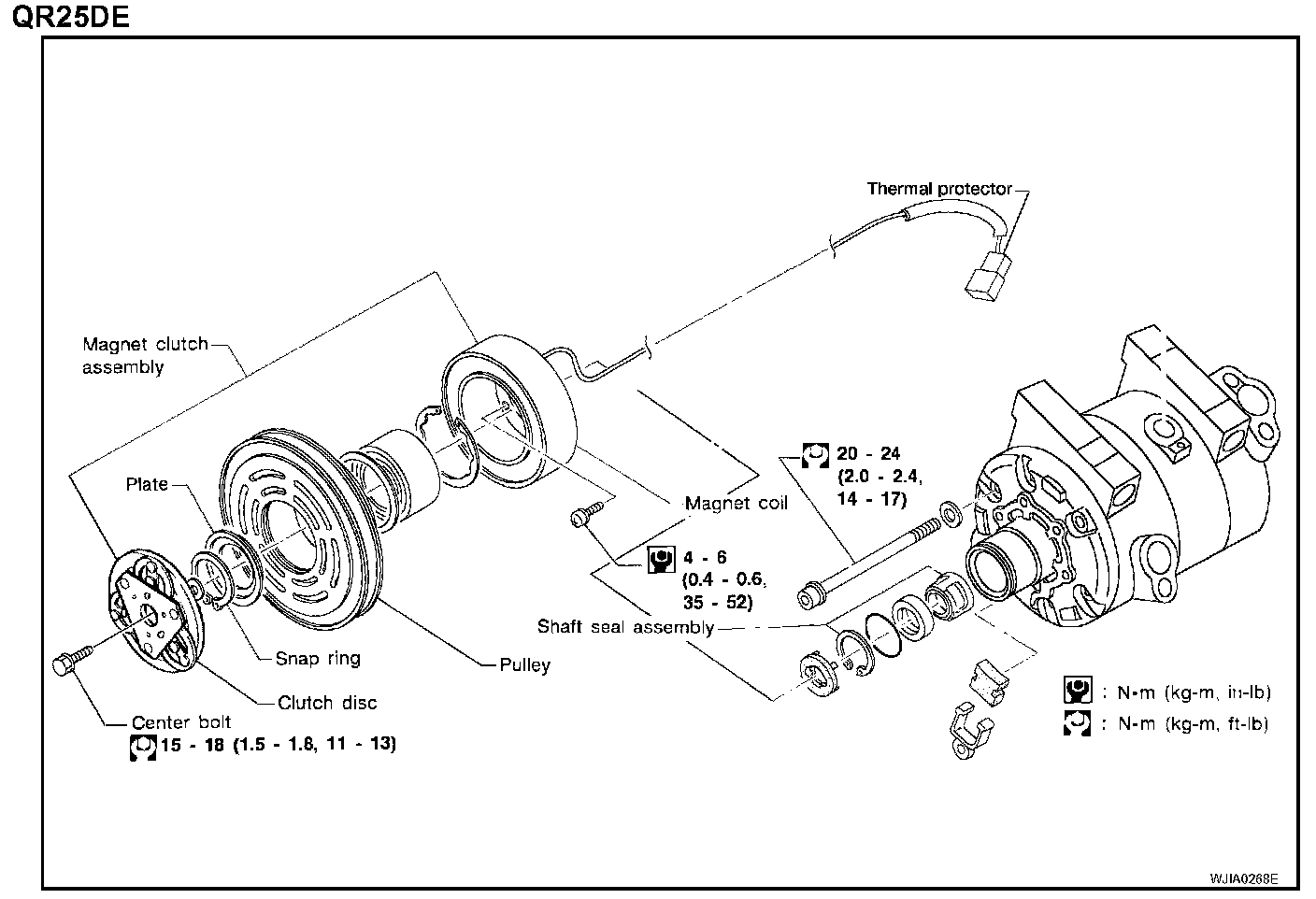 QR25DE

Thermal protector

Magnet clutch assembly

Plate

Magnet coil

20 - 24 (2.0 - 2.4, 14 - 17)

4 - 6 (0.4 - 0.6, 35 - 52)

Shaft seal assembly

Snap ring

Pulley

Clutch disc

Center bolt

15 - 18 (1.5 - 1.8, 11 - 13)

: N•m (kg-m, in-lb)

: N•m (kg-m, ft-lb)

WJIA0268E