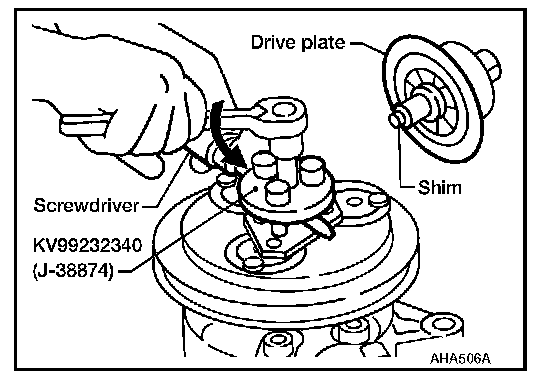 Drive plate
Shim
Screwdriver
KV99232340
(J-38874)
AHA506A