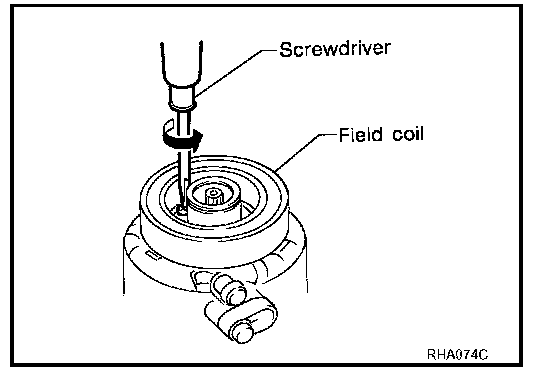 Screwdriver
Field coil
RHA074C