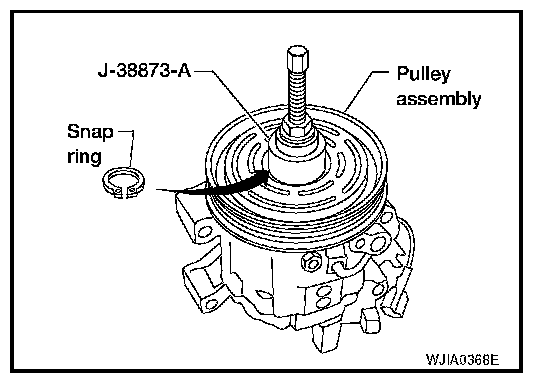 J-38873-A

Pulley assembly

Snap ring

WJIA0368E